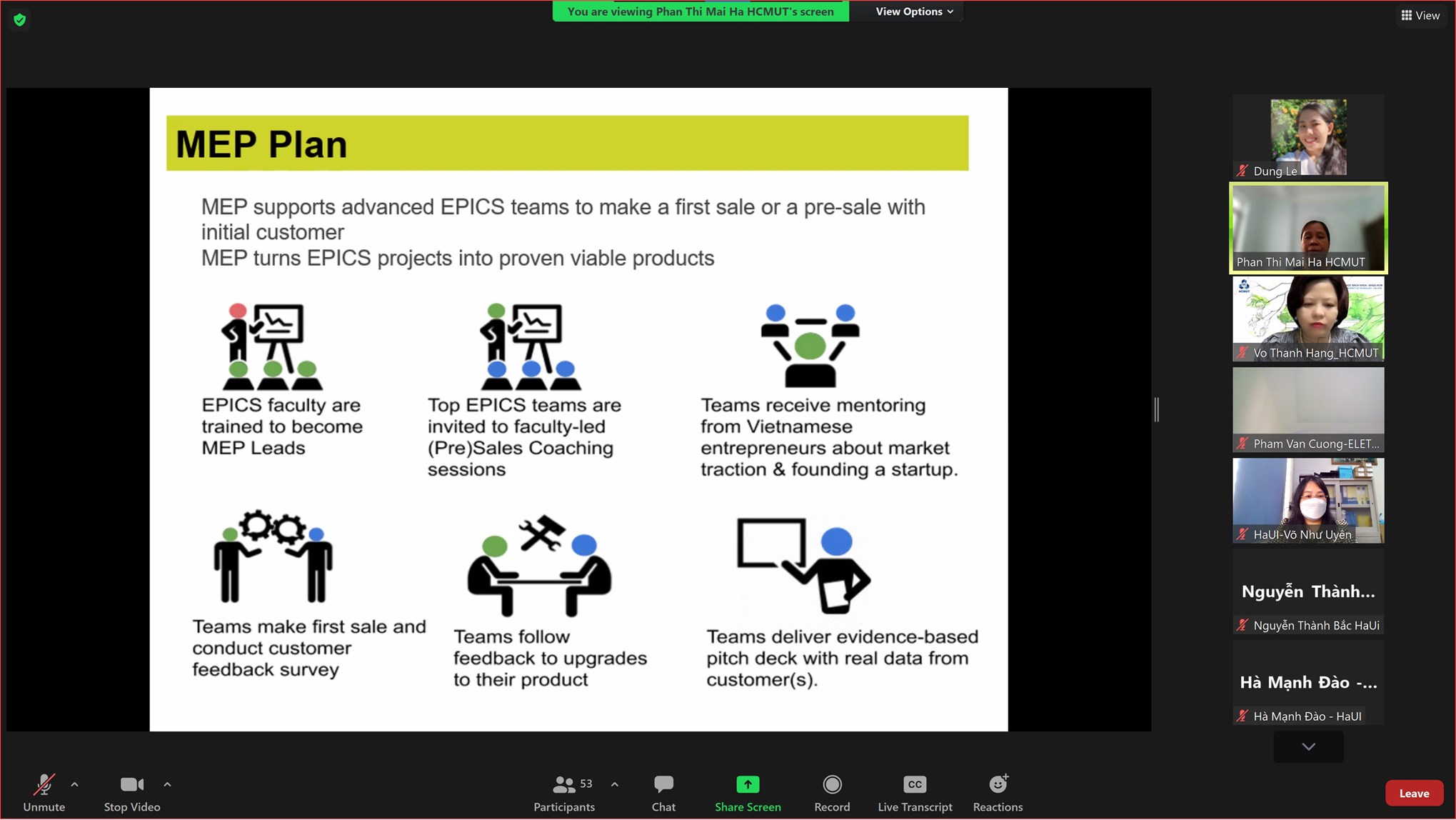 You are viewing Phan Thi Mai Ha HCMUT's screen

View Options

View

MEP Plan

MEP supports advanced EPICS teams to make a first sale or a pre-sale with initial customer
MEP turns EPICS projects into proven viable products

EPICS faculty are trained to become MEP Leads

Top EPICS teams are invited to faculty-led (Pre)Sales Coaching sessions

Teams receive mentoring from Vietnamese entrepreneurs about market traction & founding a startup.

Teams make first sale and conduct customer feedback survey

Teams follow feedback to upgrades to their product

Teams deliver evidence-based pitch deck with real data from customer(s).

Dung Le

Phan Thi Mai Ha HCMUT

Vo Thanh Hang_HCMUT

Pham Van Cuong-ELET...

HaUI-Võ Như Uyên

Nguyễn Thành...

Nguyễn Thành Bắc HaUi

Hà Mạnh Đào -...

Hà Mạnh Đào - HaUI

Unmute

Stop Video

53

Participants

Chat

Share Screen

Record

CC

Live Transcript

Reactions

Leave