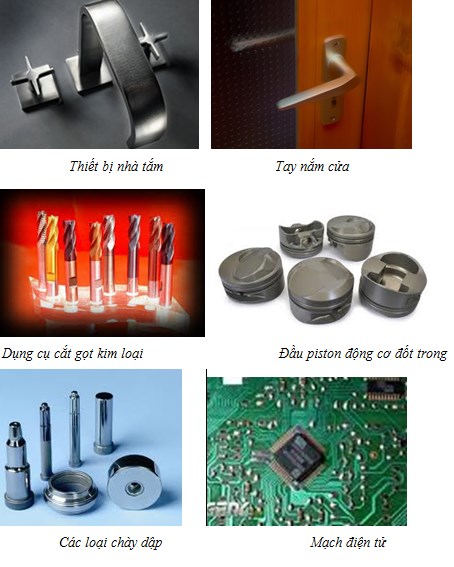 Thiết bị nhà tắm

Tay nắm cửa

Dụng cụ cắt gọt kim loại

Đầu piston động cơ đốt trong

Các loại chày dập

Mạch điện tử